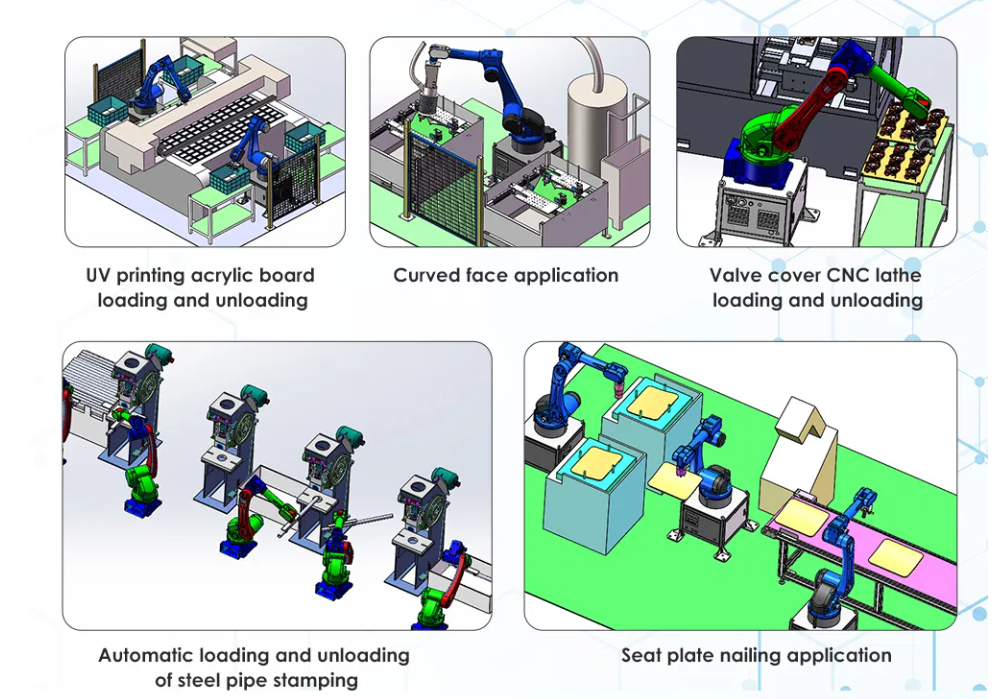 UV printing acrylic board loading and unloading

Curved face application

Valve cover CNC lathe loading and unloading

Automatic loading and unloading of steel pipe stamping

Seat plate nailing application